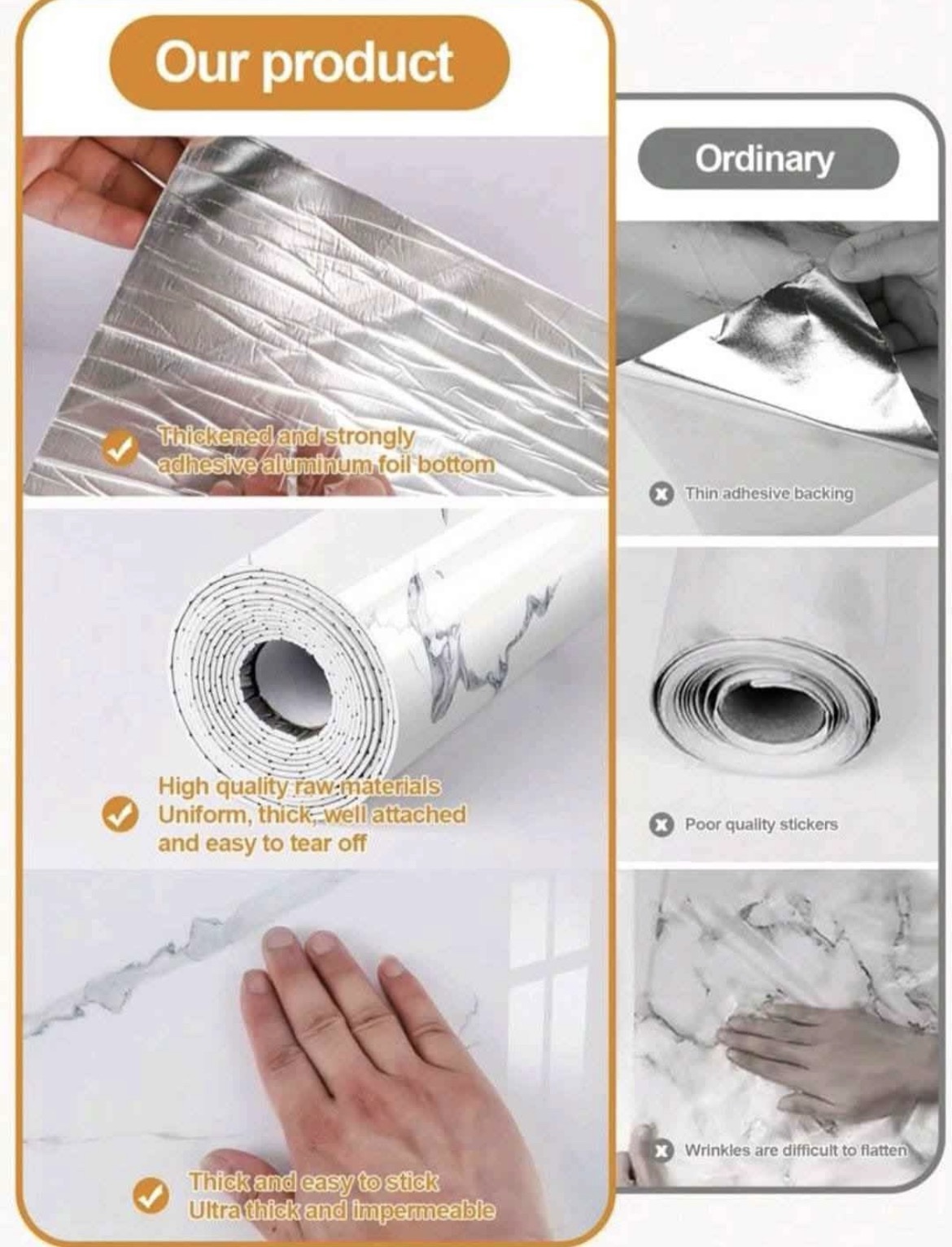 Our product

Thickened and strongly adhesive aluminum foil bottom

High quality raw materials
Uniform, thick, well attached and easy to tear off

Thick and easy to stick
Ultra thick and impermeable

Ordinary

Thin adhesive backing

Poor quality stickers

Wrinkles are difficult to flatten