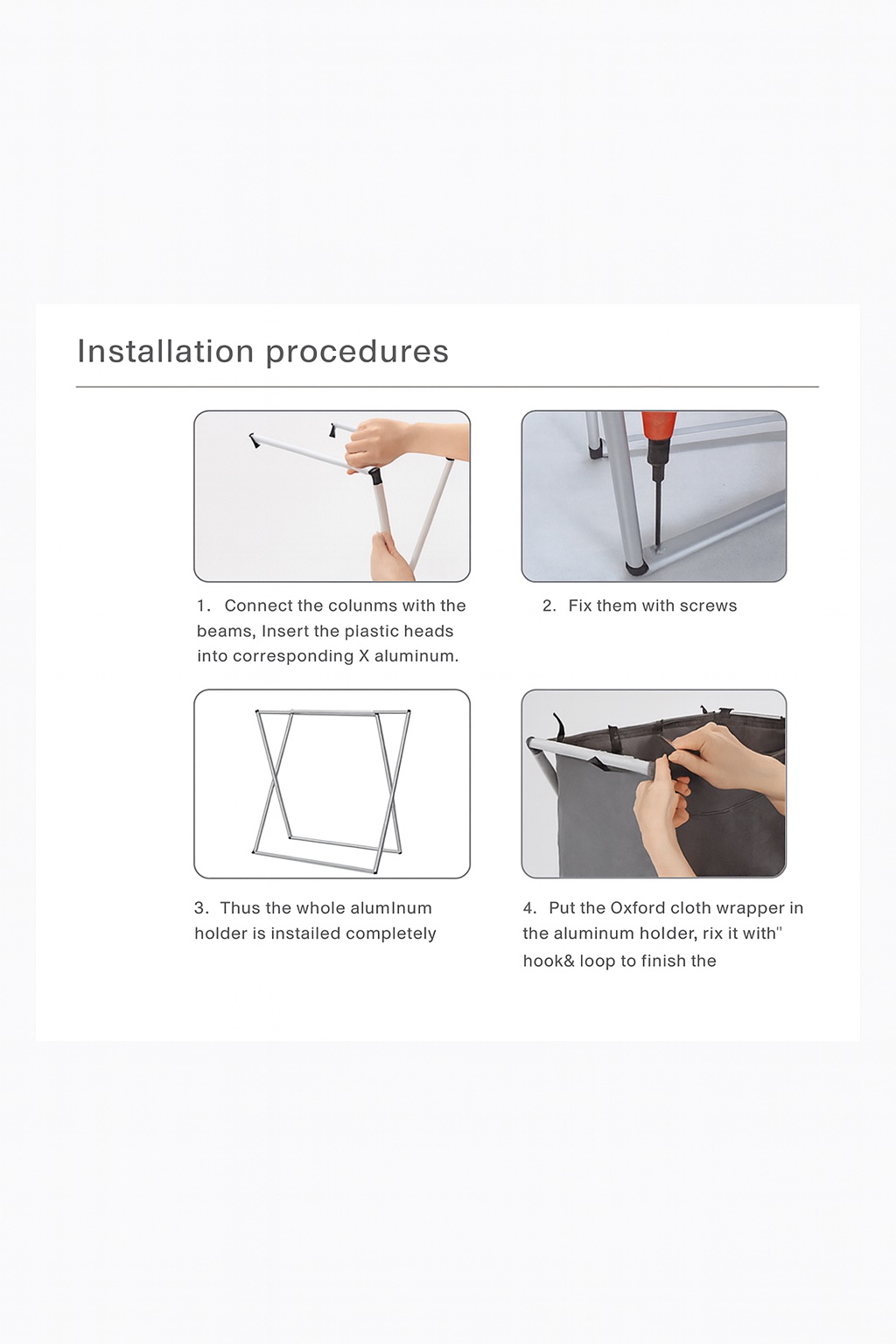 Installation procedures

1. Connect the colunms with the beams, Insert the plastic heads into corresponding X aluminum.

2. Fix them with screws

3. Thus the whole alumInum holder is instailed completely

4. Put the Oxford cloth wrapper in the aluminum holder, rix it with" hook& loop to finish the